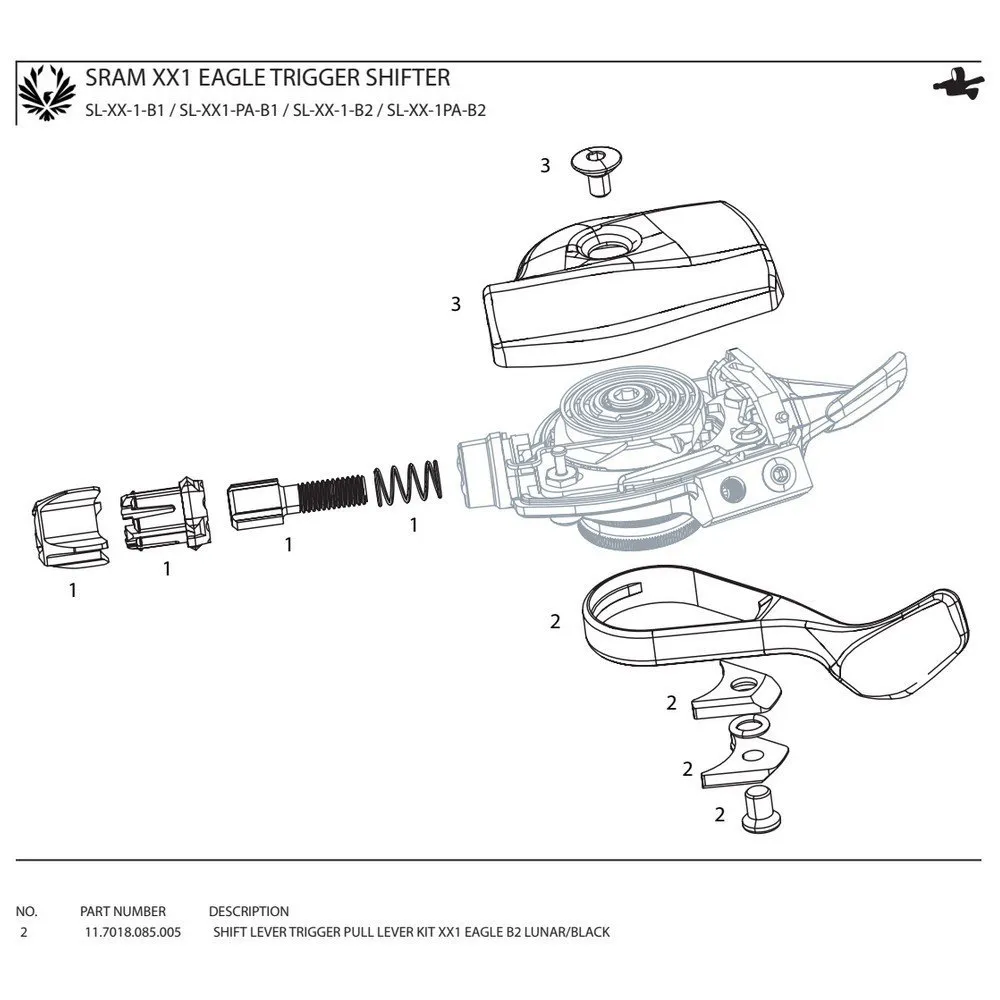 SRAM XX1 EAGLE TRIGGER SHIFTER
SL-XX-1-B1 / SL-XX1-PA-B1 / SL-XX-1-B2 / SL-XX-1PA-B2

3

3

1

1

1

1

2

2

2

2

| NO. | PART NUMBER | DESCRIPTION |
|---|---|---|
| 2 | 11.7018.085.005 | SHIFT LEVER TRIGGER PULL LEVER KIT XX1 EAGLE B2 LUNAR/BLACK |